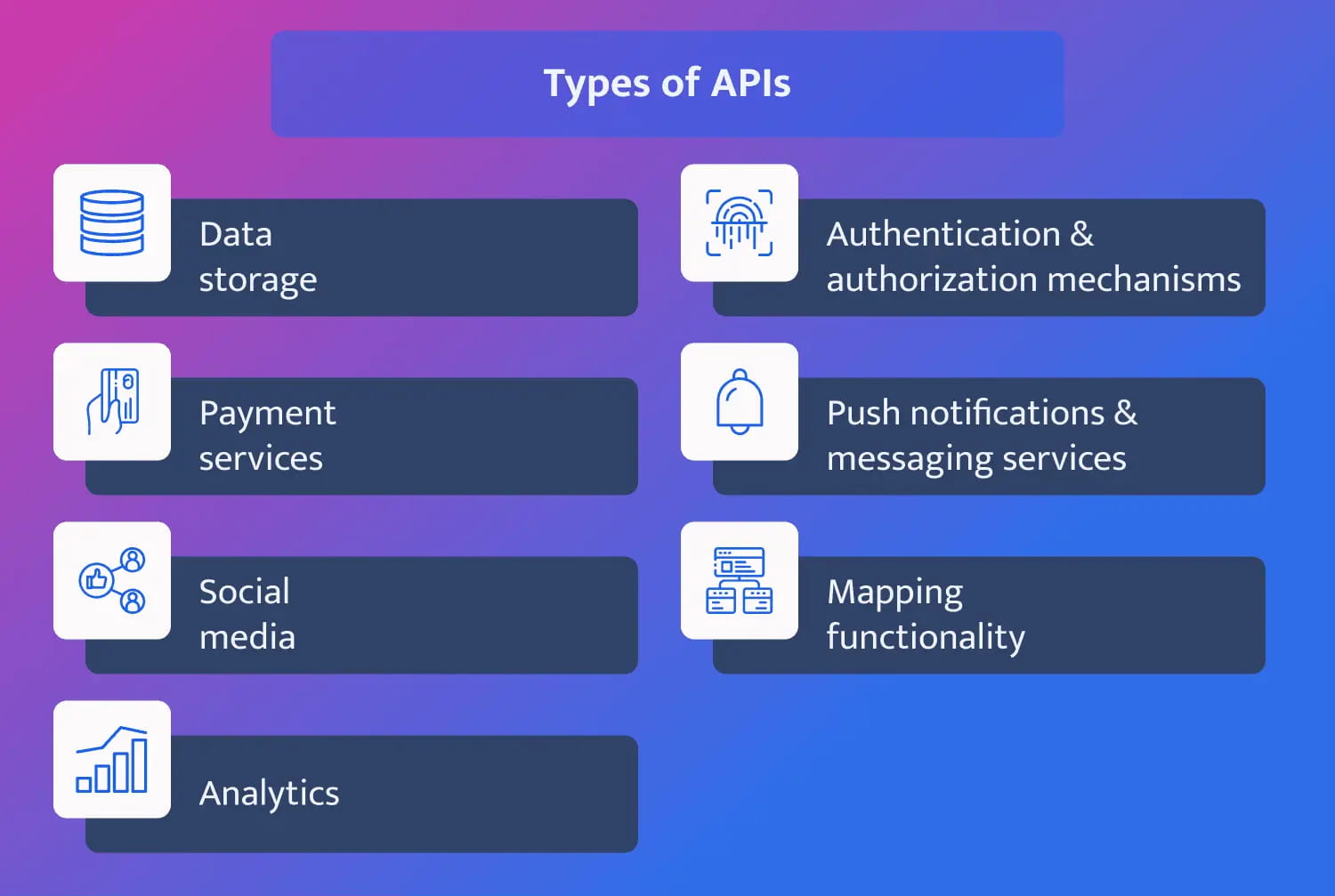 Types of APIs

Data storage

Payment services

Social media

Analytics

Authentication & authorization mechanisms

Push notifications & messaging services

Mapping functionality